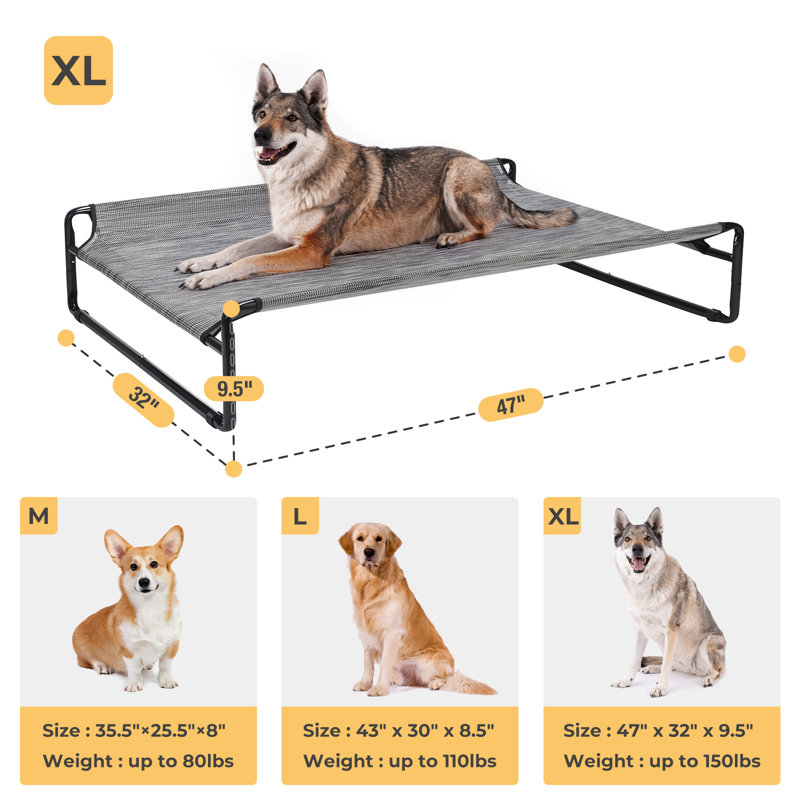 XL

32"

9.5"

47"

M

Size : 35.5"×25.5"×8"
Weight : up to 80lbs

L

Size : 43" x 30" x 8.5"
Weight : up to 110lbs

XL

Size : 47" x 32" x 9.5"
Weight : up to 150lbs